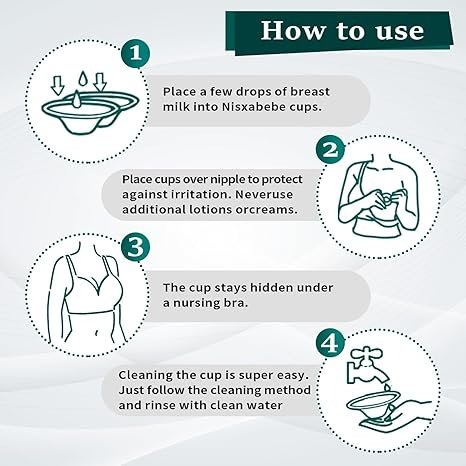 How to use

1

Place a few drops of breast milk into Nisxabebe cups.

2

Place cups over nipple to protect against irritation. Neveruse additional lotions orcreams.

3

The cup stays hidden under a nursing bra.

4

Cleaning the cup is super easy. Just follow the cleaning method and rinse with clean water